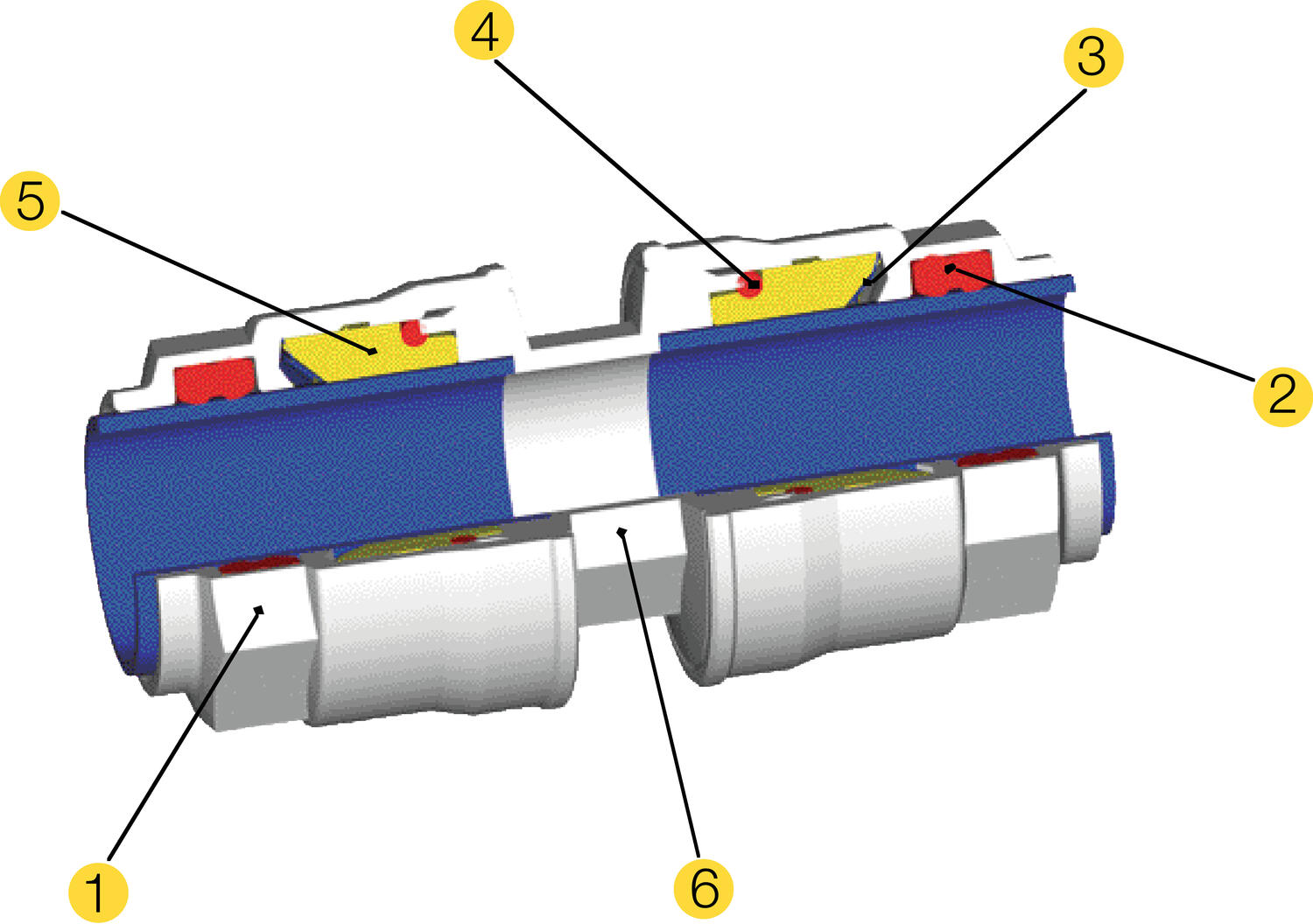 4
3
5
2
1
6