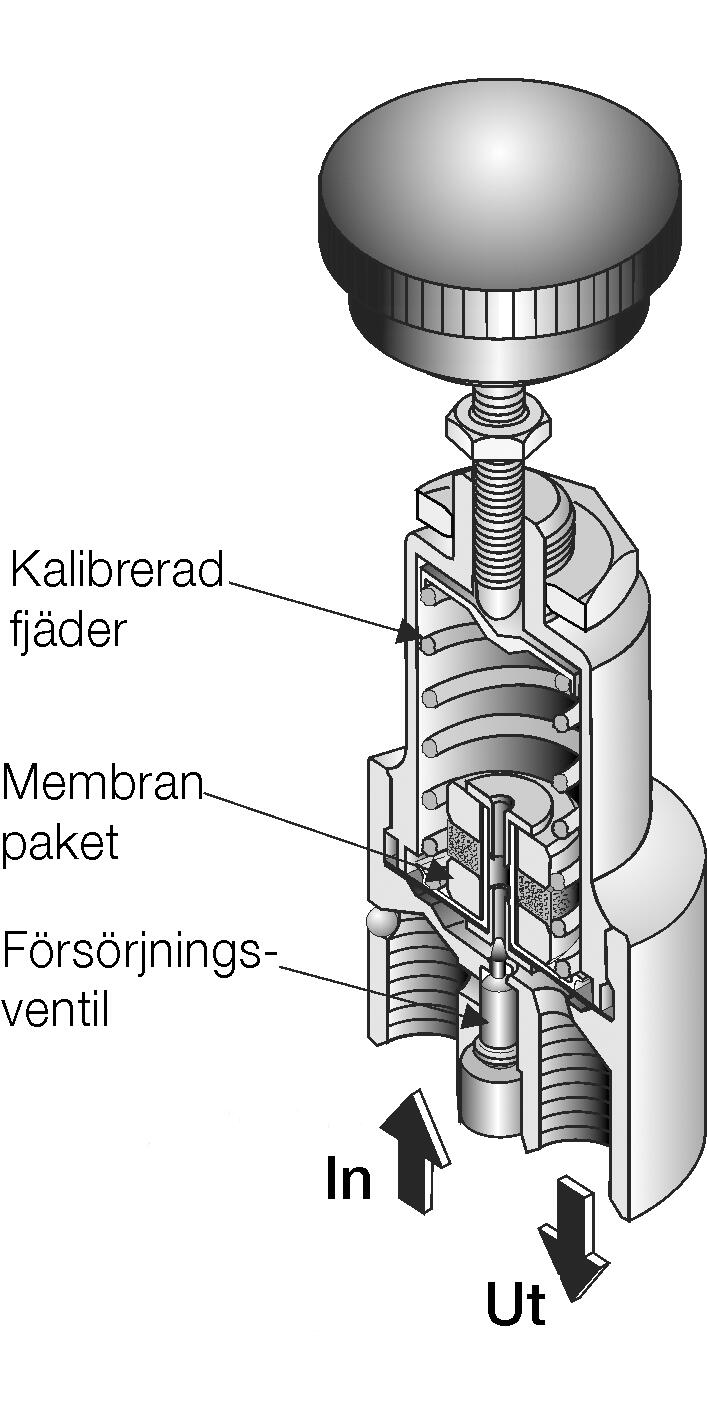 Kalibrerad fjäder

Membran paket

Försörjnings-ventil

In

Ut