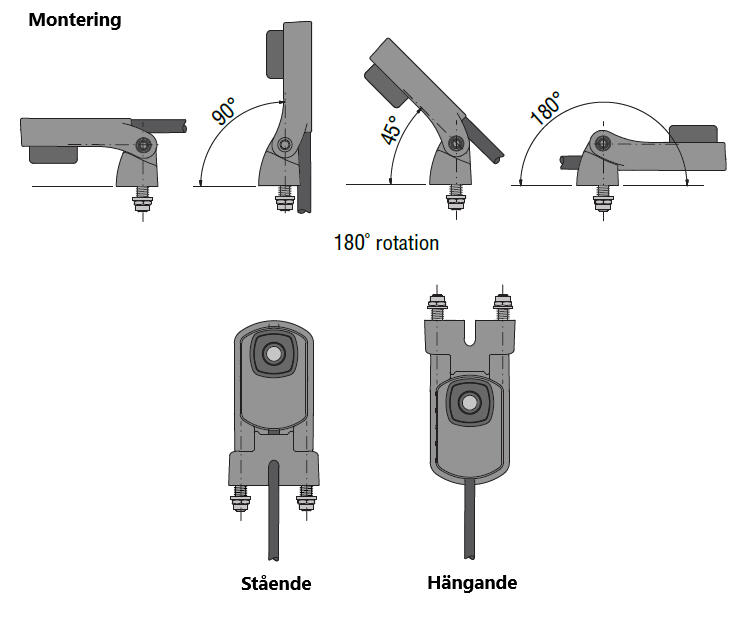 Montering

90°

45°

180°

180° rotation

Stående

Hängande