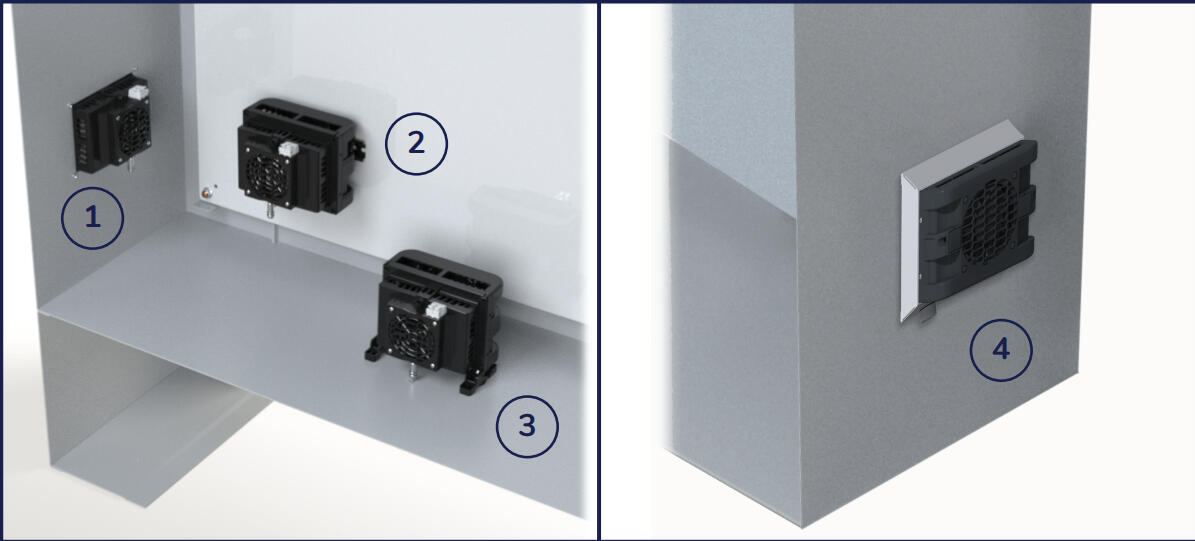 1
2
3
4