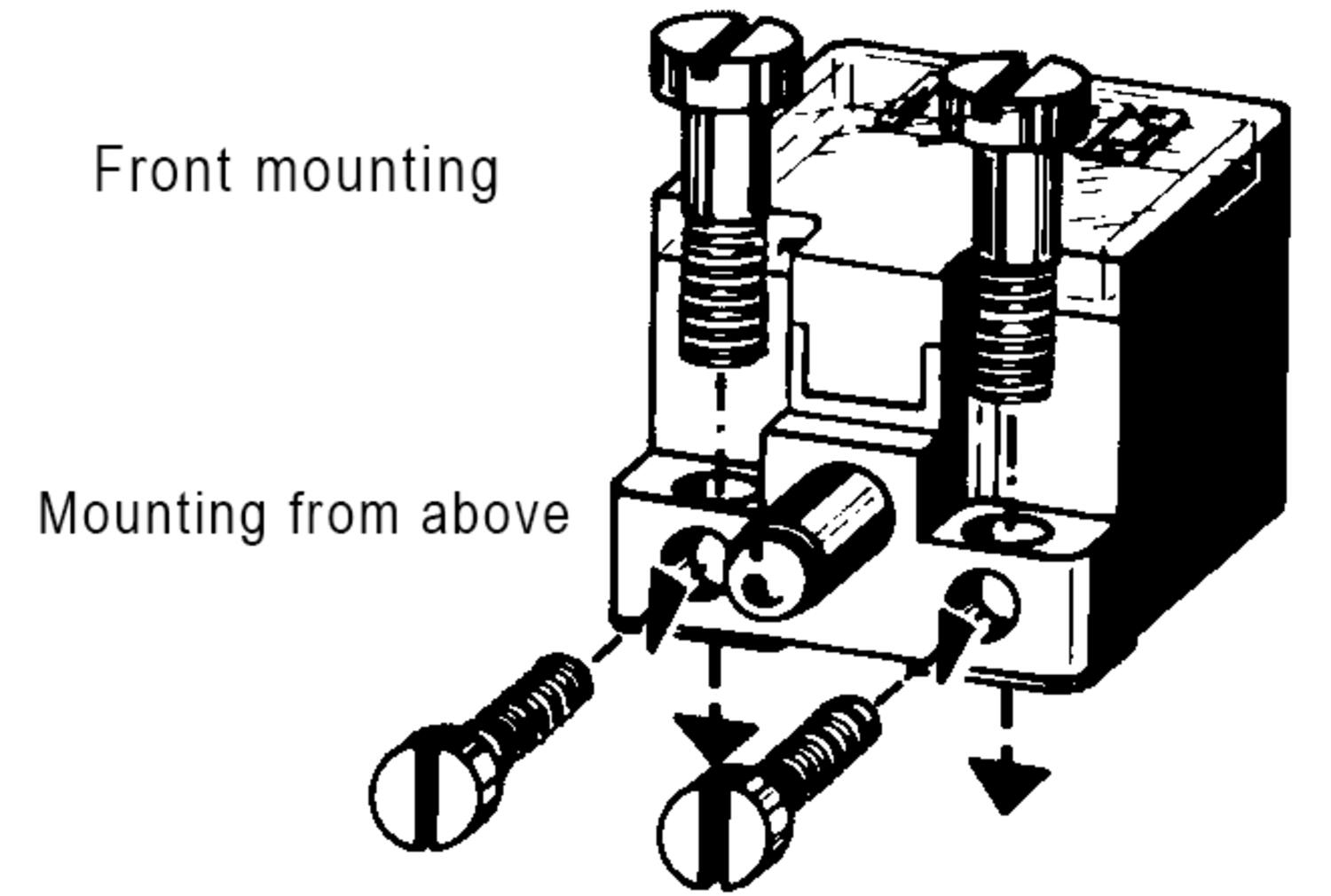 Front mounting

Mounting from above