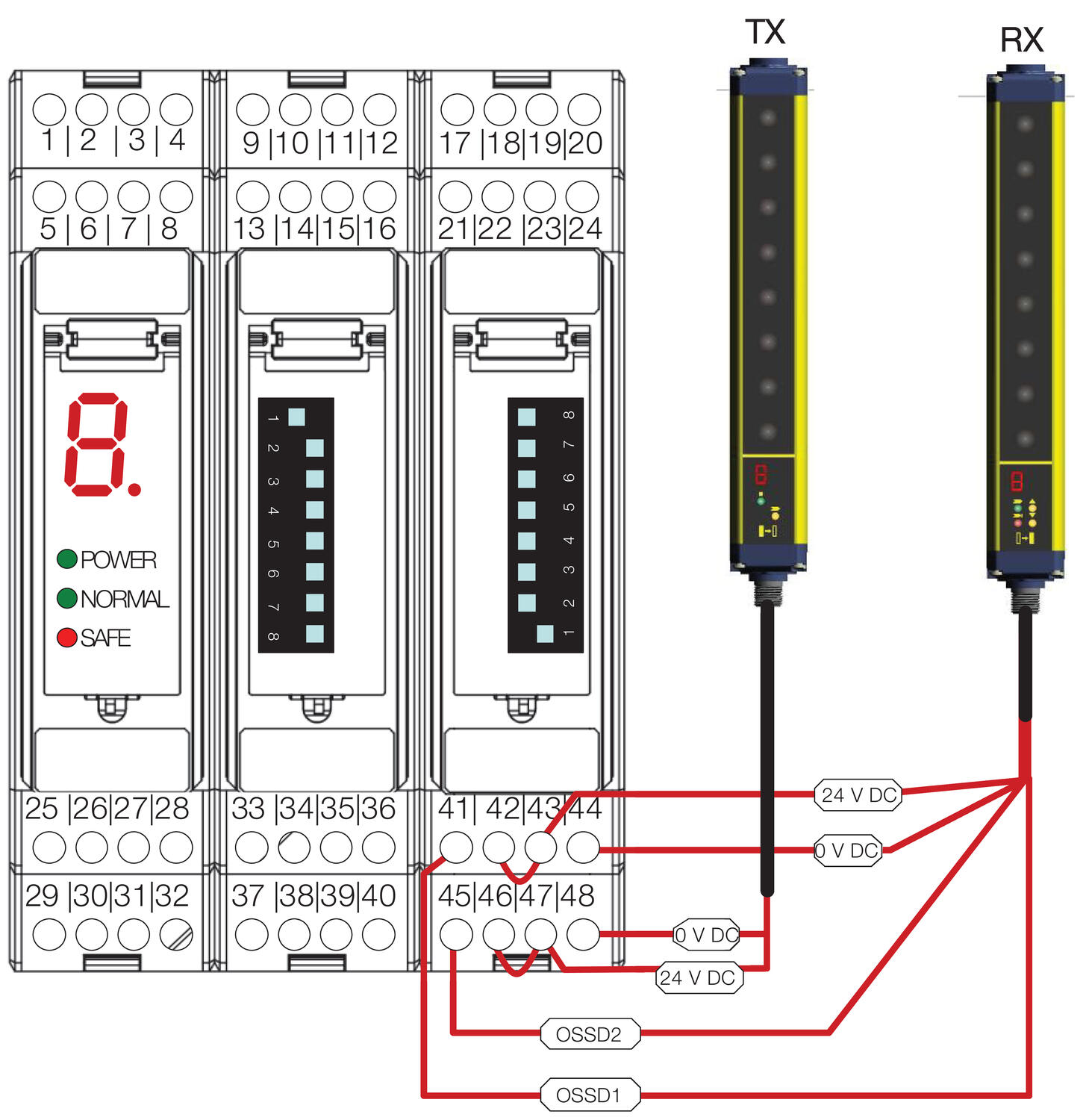 TX

RX

1 | 2 | 3 | 4

9 |10 |11|12

17 |18|19|20

5 | 6 | 7 | 8

13 |14|15|16

21|22 |23|24

8.

POWER

NORMAL

SAFE

1 2 3 4 5 6 7 8

8 7 6 5 4 3 2 1

25 |26|27|28

33 |34|35|36

41| 42|43|44

29 |30|31|32

37 |38|39|40

45|46|47|48

24 V DC

0 V DC

0 V DC

24 V DC

OSSD2

OSSD1